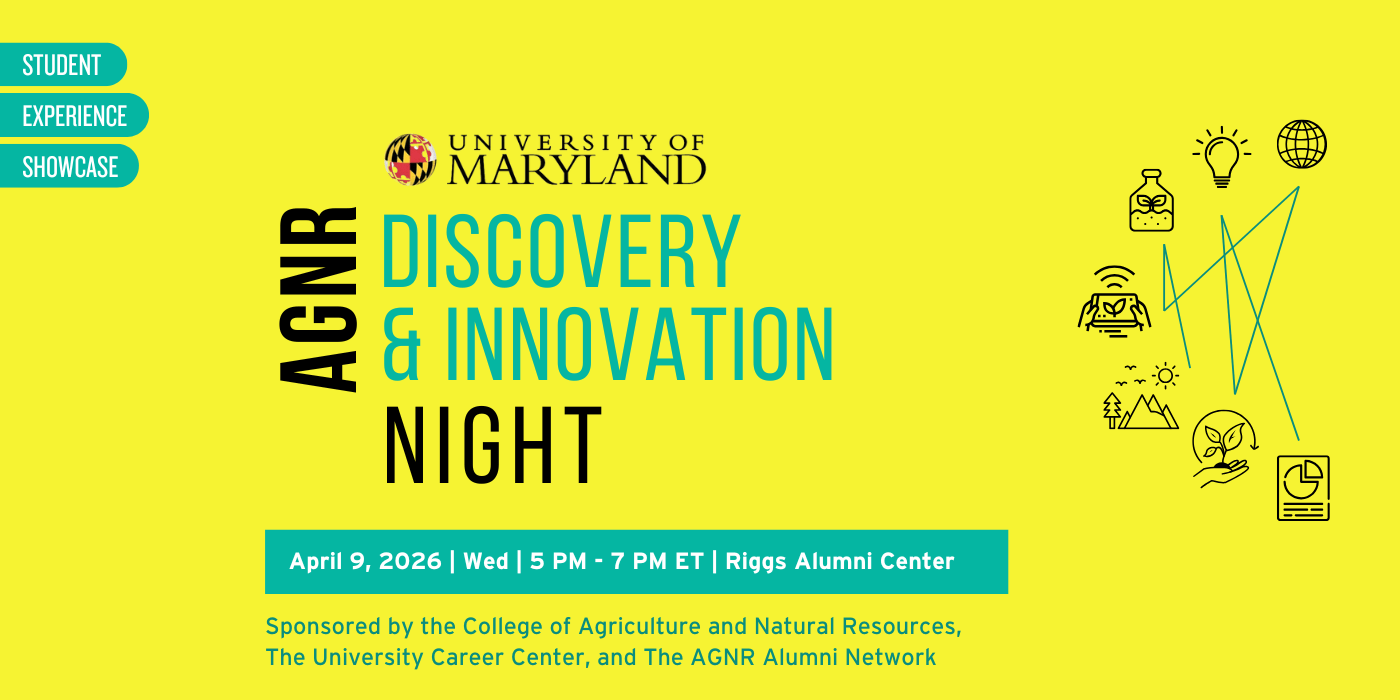 STUDENT
EXPERIENCE
SHOWCASE

UNIVERSITY OF MARYLAND

AGNR

DISCOVERY & INNOVATION NIGHT

April 9, 2026 | Wed | 5 PM - 7 PM ET | Riggs Alumni Center

Sponsored by the College of Agriculture and Natural Resources, The University Career Center, and The AGNR Alumni Network