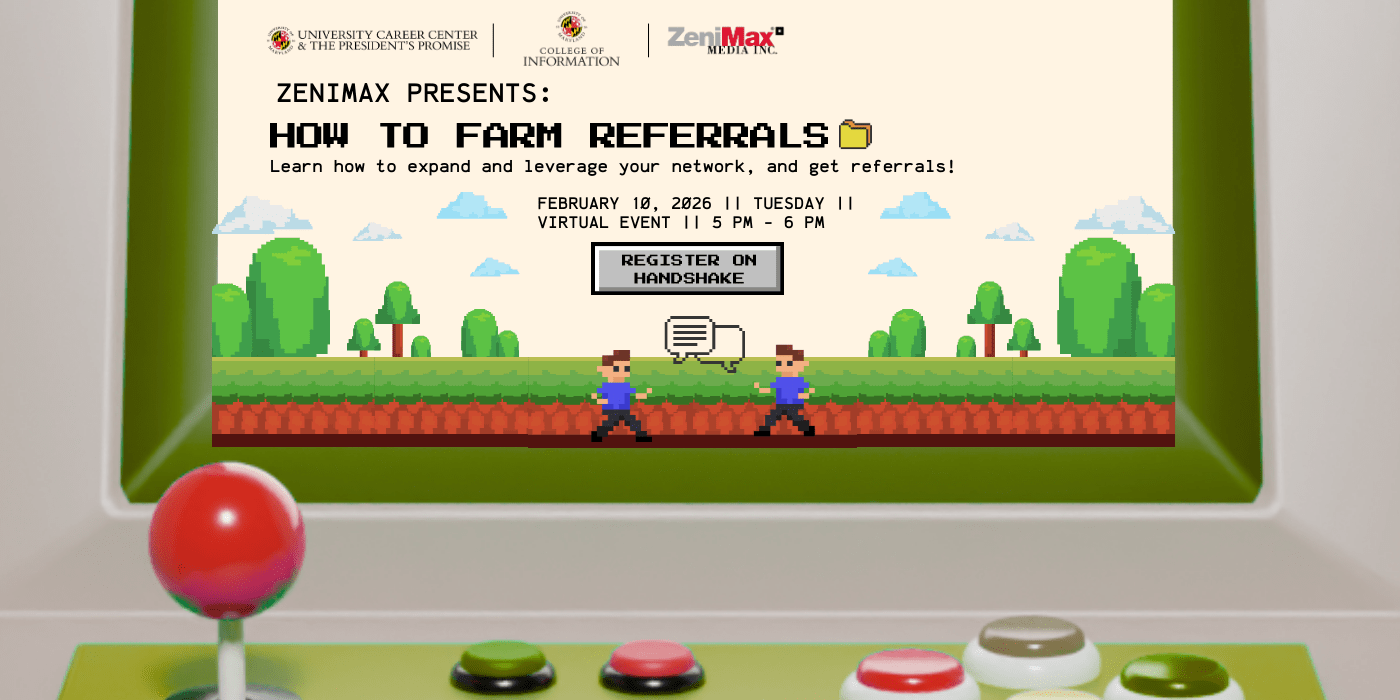 UNIVERSITY CAREER CENTER & THE PRESIDENT'S PROMISE

COLLEGE OF INFORMATION

ZeniMax MEDIA INC.

ZENIMAX PRESENTS:

HOW TO FARM REFERRALS

Learn how to expand and leverage your network, and get referrals!

FEBRUARY 10, 2026 || TUESDAY || VIRTUAL EVENT || 5 PM - 6 PM

REGISTER ON HANDSHAKE